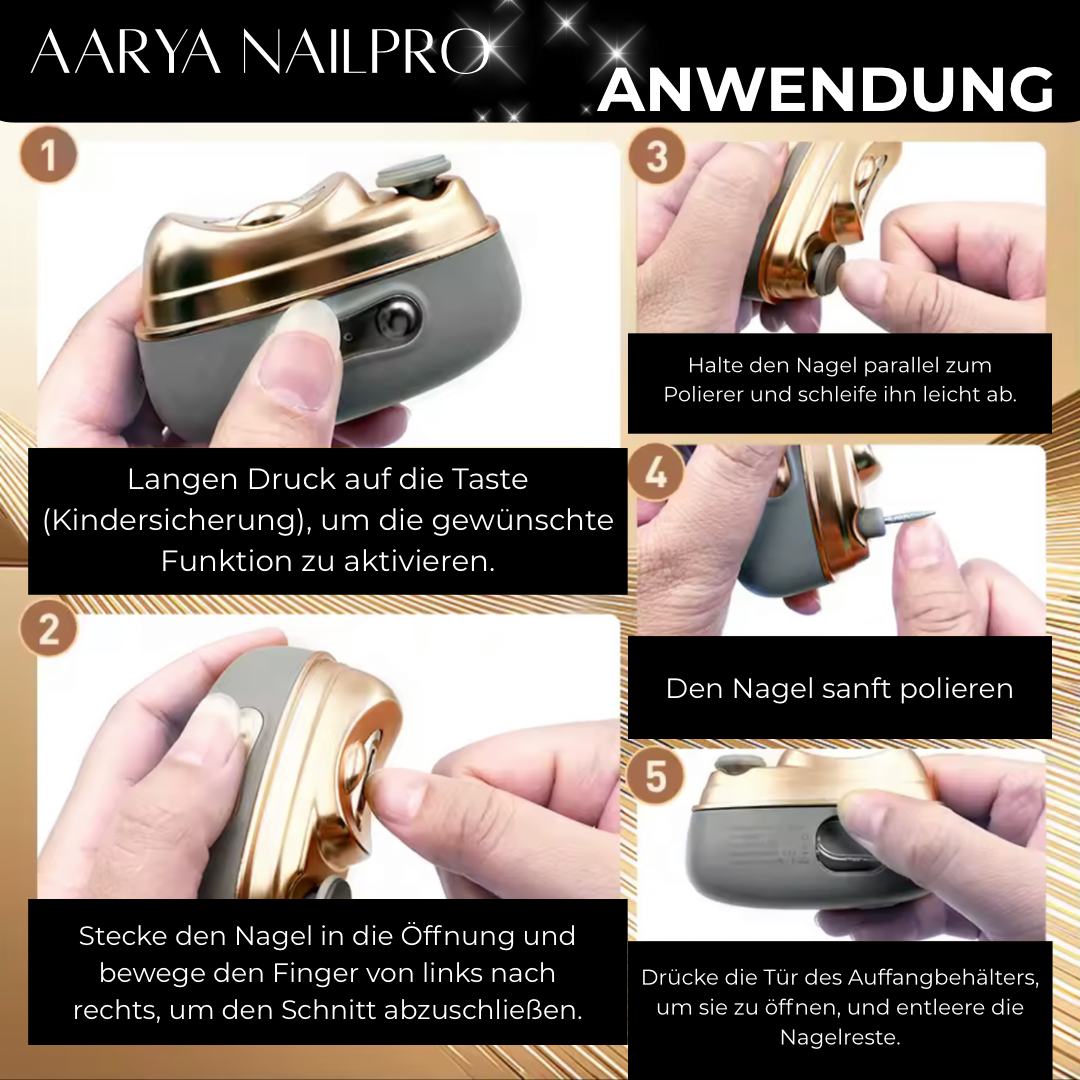 AARYA NAILPRO

ANWENDUNG

1

Langen Druck auf die Taste (Kindersicherung), um die gewünschte Funktion zu aktivieren.

2

Stecke den Nagel in die Öffnung und bewege den Finger von links nach rechts, um den Schnitt abzuschließen.

3

Halte den Nagel parallel zum Polierer und schleife ihn leicht ab.

4

Den Nagel sanft polieren

5

Drücke die Tür des Auffangbehälters, um sie zu öffnen, und entleere die Nagelreste.