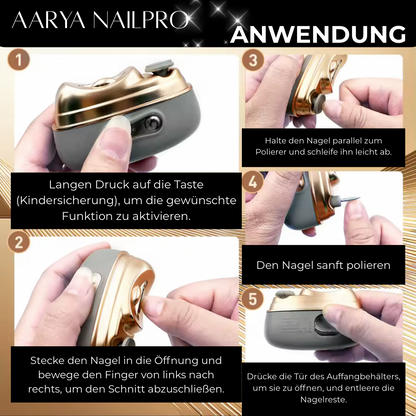 AARYA NAILPRO

ANWENDUNG

1

Langen Druck auf die Taste (Kindersicherung), um die gewünschte Funktion zu aktivieren.

2

Stecke den Nagel in die Öffnung und bewege den Finger von links nach rechts, um den Schnitt abzuschließen.

3

Halte den Nagel parallel zum Polierer und schleife ihn leicht ab.

4

Den Nagel sanft polieren

5

Drücke die Tür des Auffangbehälters, um sie zu öffnen, und entleere die Nagelreste.